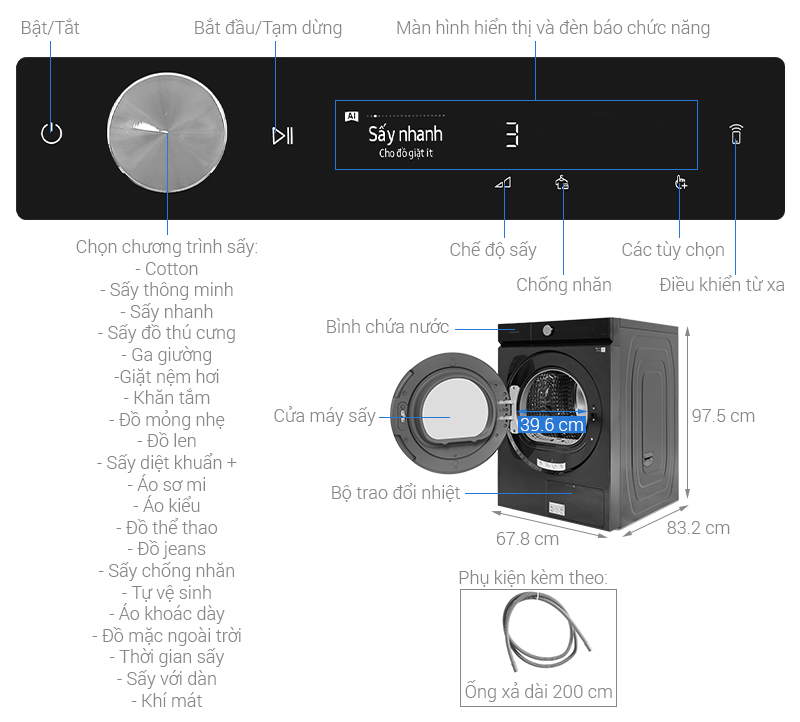 Bật/Tắt

Bắt đầu/Tạm dừng

Màn hình hiển thị và đèn báo chức năng

AI

Sấy nhanh

Cho đồ giặt ít

3

Chọn chương trình sấy:
- Cotton
- Sấy thông minh
- Sấy nhanh
- Sấy đồ thú cưng
- Ga giường
-Giặt nệm hơi
- Khăn tắm
- Đồ mỏng nhẹ
- Đồ len
- Sấy diệt khuẩn +
- Áo sơ mi
- Áo kiểu
- Đồ thể thao
- Đồ jeans
- Sấy chống nhăn
- Tự vệ sinh
- Áo khoác dày
- Đồ mặc ngoài trời
- Thời gian sấy
- Sấy với dàn
- Khí mát

Chế độ sấy

Chống nhăn

Các tùy chọn

Điều khiển từ xa

Bình chứa nước

Cửa máy sấy

39.6 cm

97.5 cm

Bộ trao đổi nhiệt

67.8 cm

83.2 cm

Phụ kiện kèm theo:

Ống xả dài 200 cm